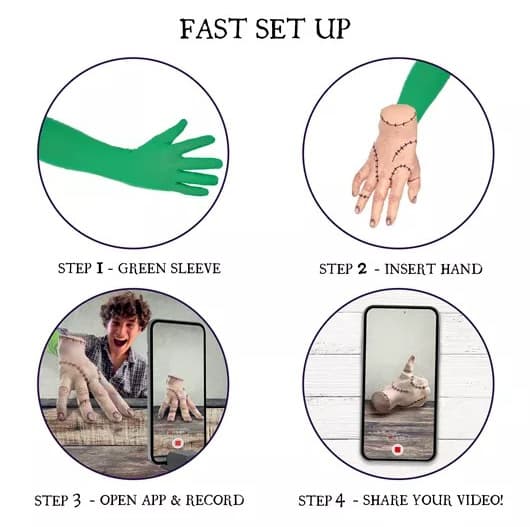 FAST SET UP

STEP 1 - GREEN SLEEVE

STEP 2 - INSERT HAND

STEP 3 - OPEN APP & RECORD

STEP 4 - SHARE YOUR VIDEO!